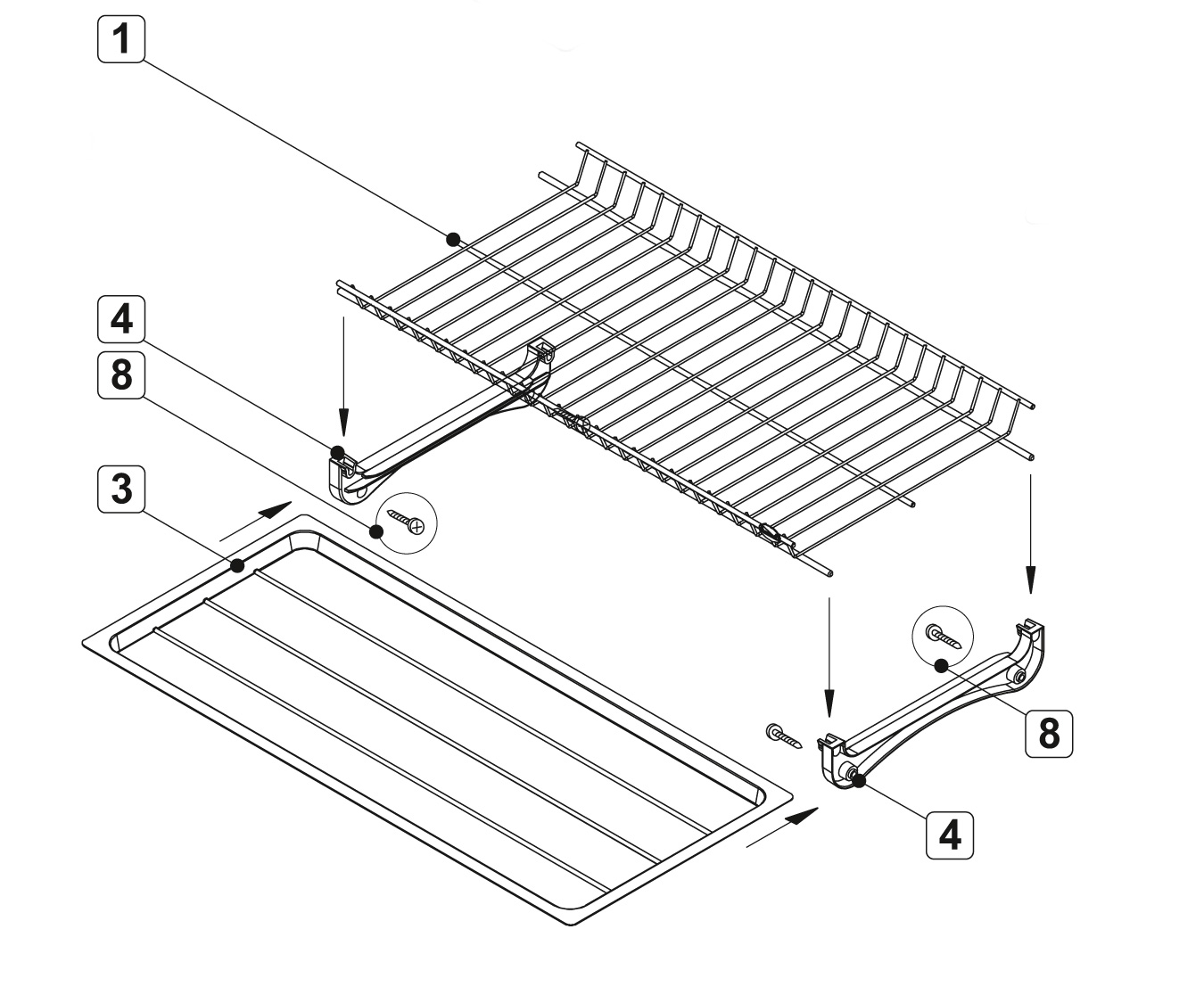 1

4

8

3

8

4