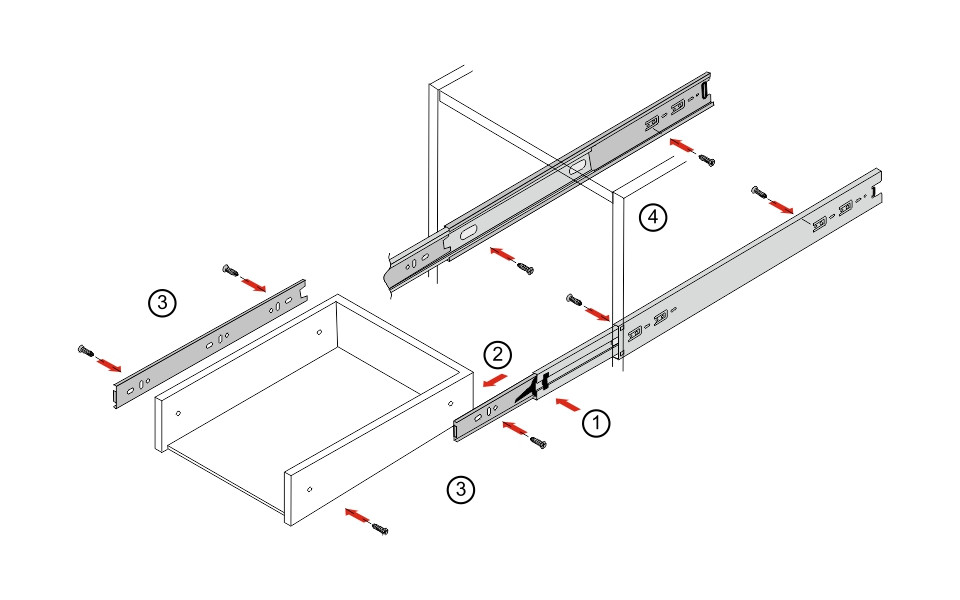 4

3

2

1

3